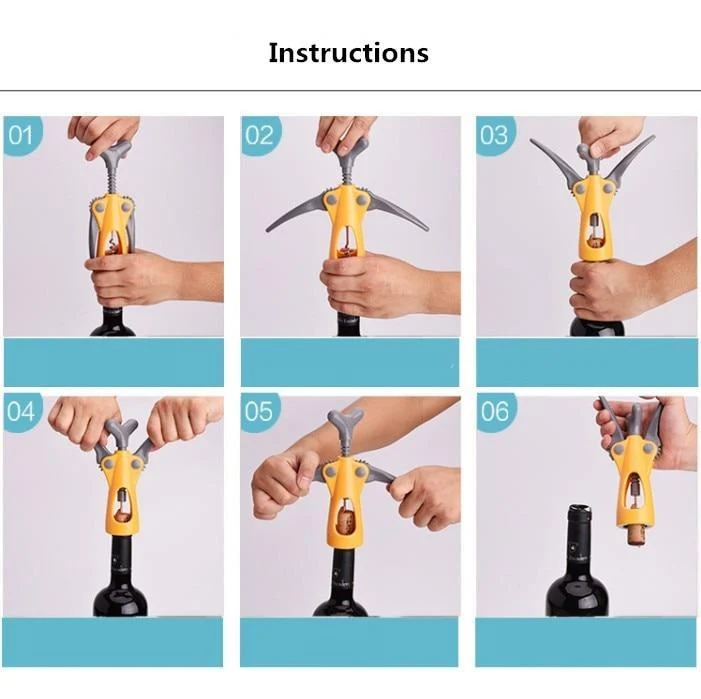 Instructions

01

02

03

04

05

06